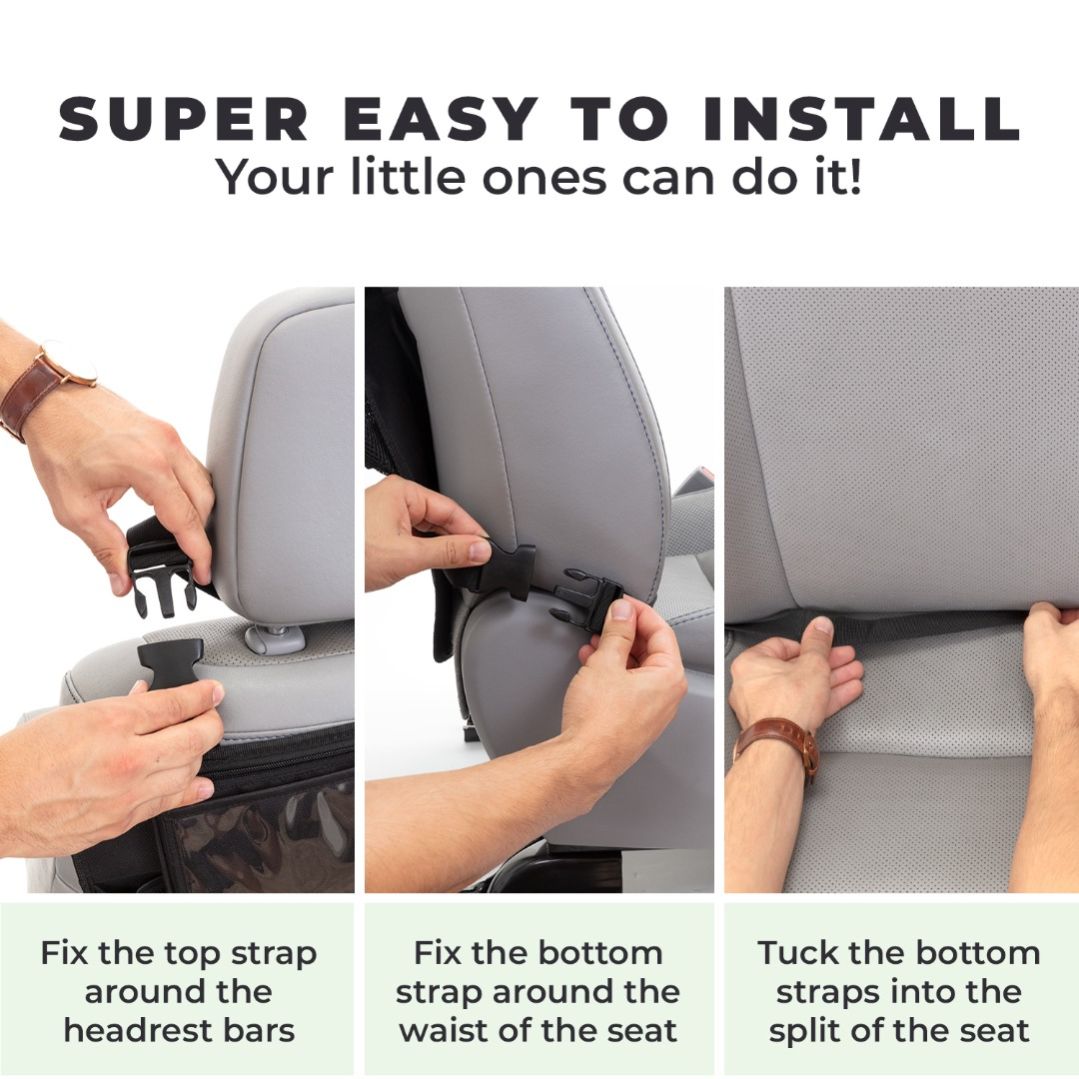 SUPER EASY TO INSTALL
Your little ones can do it!

Fix the top strap around the headrest bars

Fix the bottom strap around the waist of the seat

Tuck the bottom straps into the split of the seat