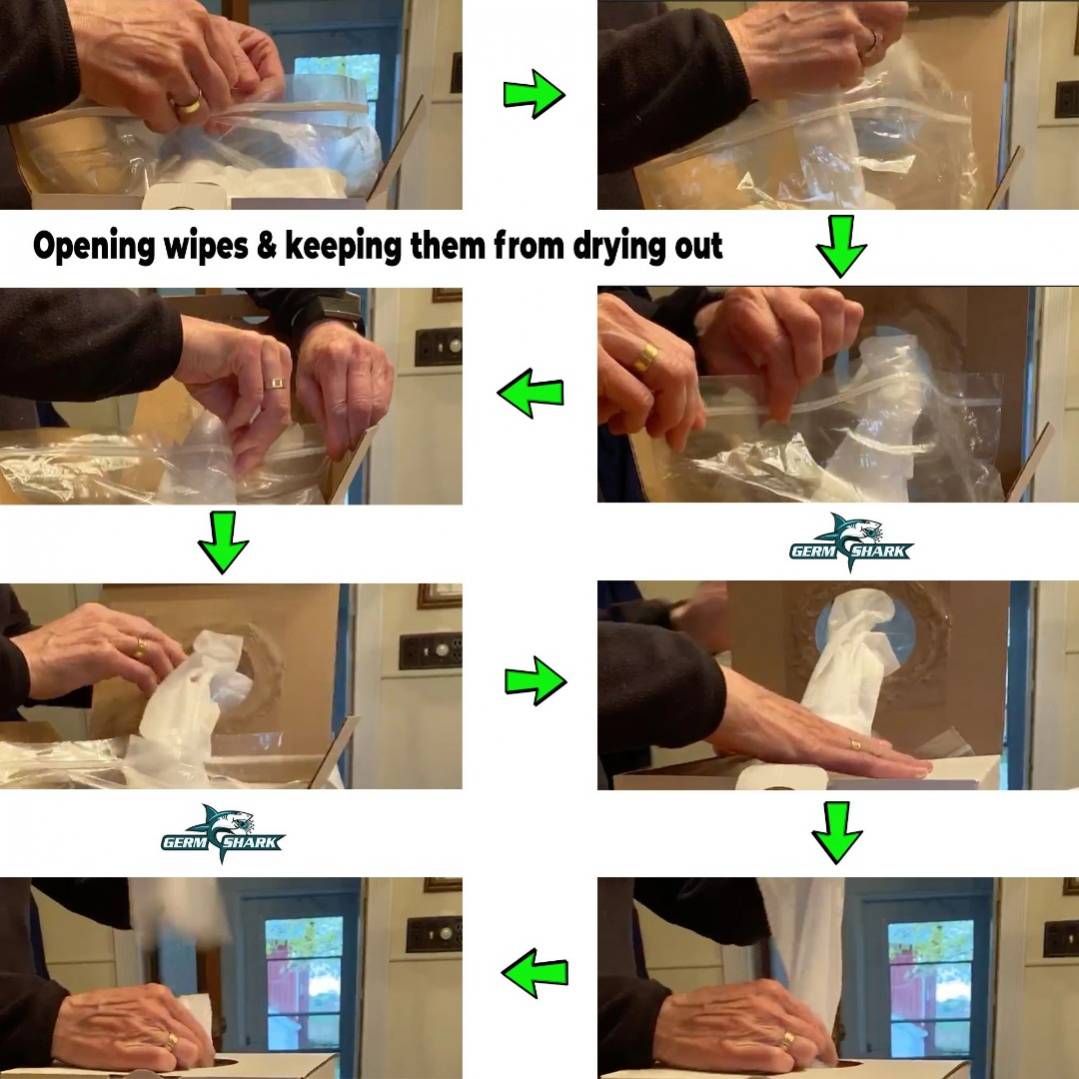 Opening wipes & keeping them from drying out

GERM SHARK

GERM SHARK