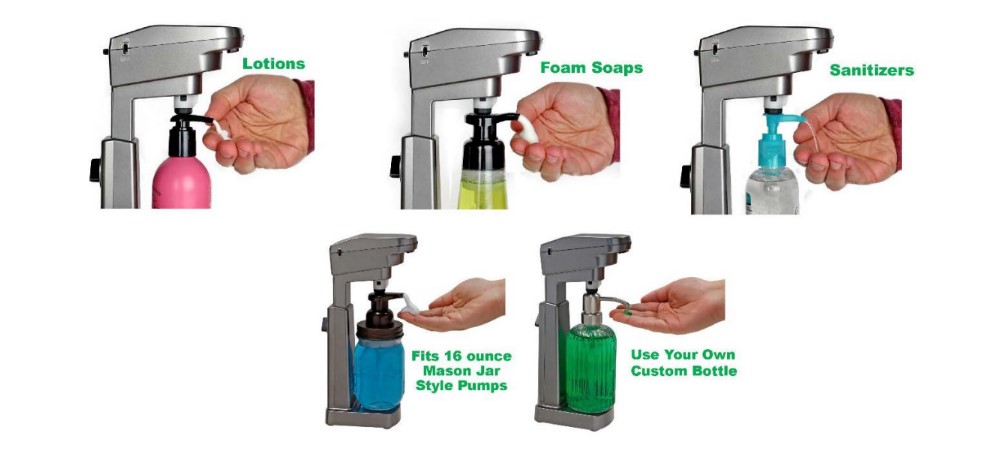 Lotions

Foam Soaps

Sanitizers

Fits 16 ounce Mason Jar Style Pumps

Use Your Own Custom Bottle