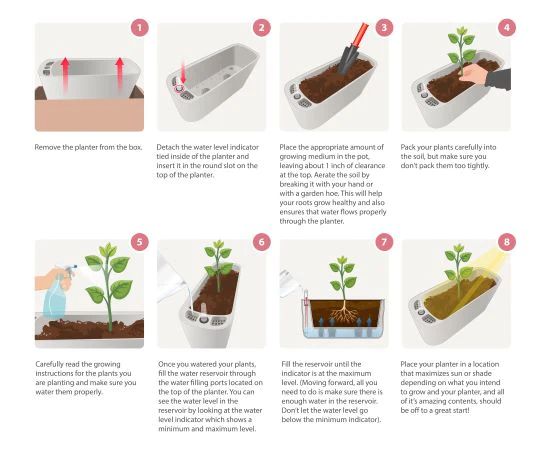 1

Remove the planter from the box.

2

Detach the water level indicator tied inside of the planter and insert it in the round slot on the top of the planter.

3

Place the appropriate amount of growing medium in the pot, leaving about 1 inch of clearance at the top. Aerate the soil by breaking it with your hand or with a garden hoe. This will help your roots grow healthy and also ensures that water flows properly through the planter.

4

Pack your plants carefully into the soil, but make sure you don't pack them too tightly.

5

Carefully read the growing instructions for the plants you are planting and make sure you water them properly.

6

Once you watered your plants, fill the water reservoir through the water filling ports located on the top of the planter. You can see the water level in the reservoir by looking at the water level indicator which shows a minimum and maximum level.

7

Fill the reservoir until the indicator is at the maximum level. (Moving forward, all you need to do is make sure there is enough water in the reservoir. Don't let the water level go below the minimum indicator).

8

Place your planter in a location that maximizes sun or shade depending on what you intend to grow and your planter, and all of it's amazing contents, should be off to a great start!