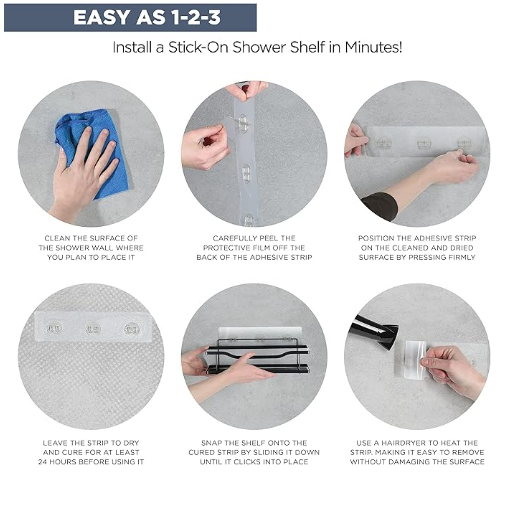 EASY AS 1-2-3

Install a Stick-On Shower Shelf in Minutes!

CLEAN THE SURFACE OF THE SHOWER WALL WHERE YOU PLAN TO PLACE IT

CAREFULLY PEEL THE PROTECTIVE FILM OFF THE BACK OF THE ADHESIVE STRIP

POSITION THE ADHESIVE STRIP ON THE CLEANED AND DRIED SURFACE BY PRESSING FIRMLY

LEAVE THE STRIP TO DRY AND CURE FOR AT LEAST 24 HOURS BEFORE USING IT

SNAP THE SHELF ONTO THE CURED STRIP BY SLIDING IT DOWN UNTIL IT CLICKS INTO PLACE

USE A HAIRDRYER TO HEAT THE STRIP, MAKING IT EASY TO REMOVE WITHOUT DAMAGING THE SURFACE